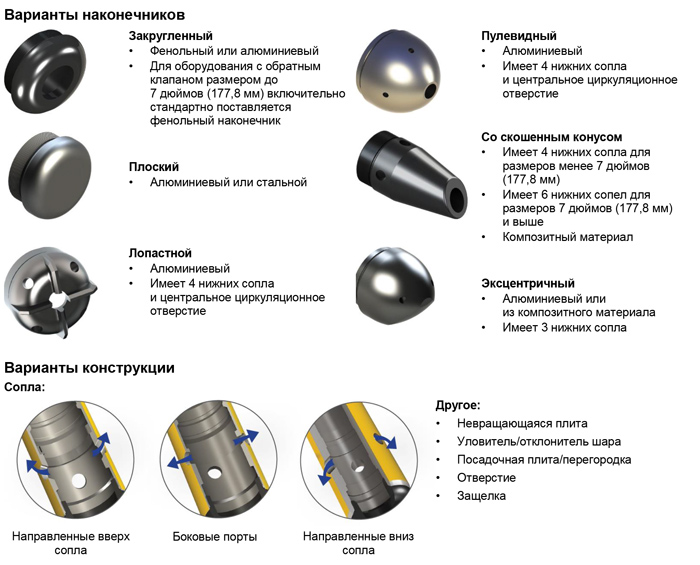 Варианты наконечников

Закругленный
• Фенольный или алюминиевый
• Для оборудования с обратным клапаном размером до 7 дюймов (177,8 мм) включительно стандартно поставляется фенольный наконечник

Плоский
• Алюминиевый или стальной

Лопастной
• Алюминиевый
• Имеет 4 нижних сопла и центральное циркуляционное отверстие

Пулевидный
• Алюминиевый
• Имеет 4 нижних сопла и центральное циркуляционное отверстие

Со скошенным конусом
• Имеет 4 нижних сопла для размеров менее 7 дюймов (177,8 мм)
• Имеет 6 нижних сопел для размеров 7 дюймов (177,8 мм) и выше
• Композитный материал

Эксцентричный
• Алюминиевый или из композитного материала
• Имеет 3 нижних сопла

Варианты конструкции
Сопла:

Направленные вверх сопла

Боковые порты

Направленные вниз сопла

Другое:
• Невращающаяся плита
• Уловитель/отклонитель шара
• Посадочная плита/перегородка
• Отверстие
• Защелка